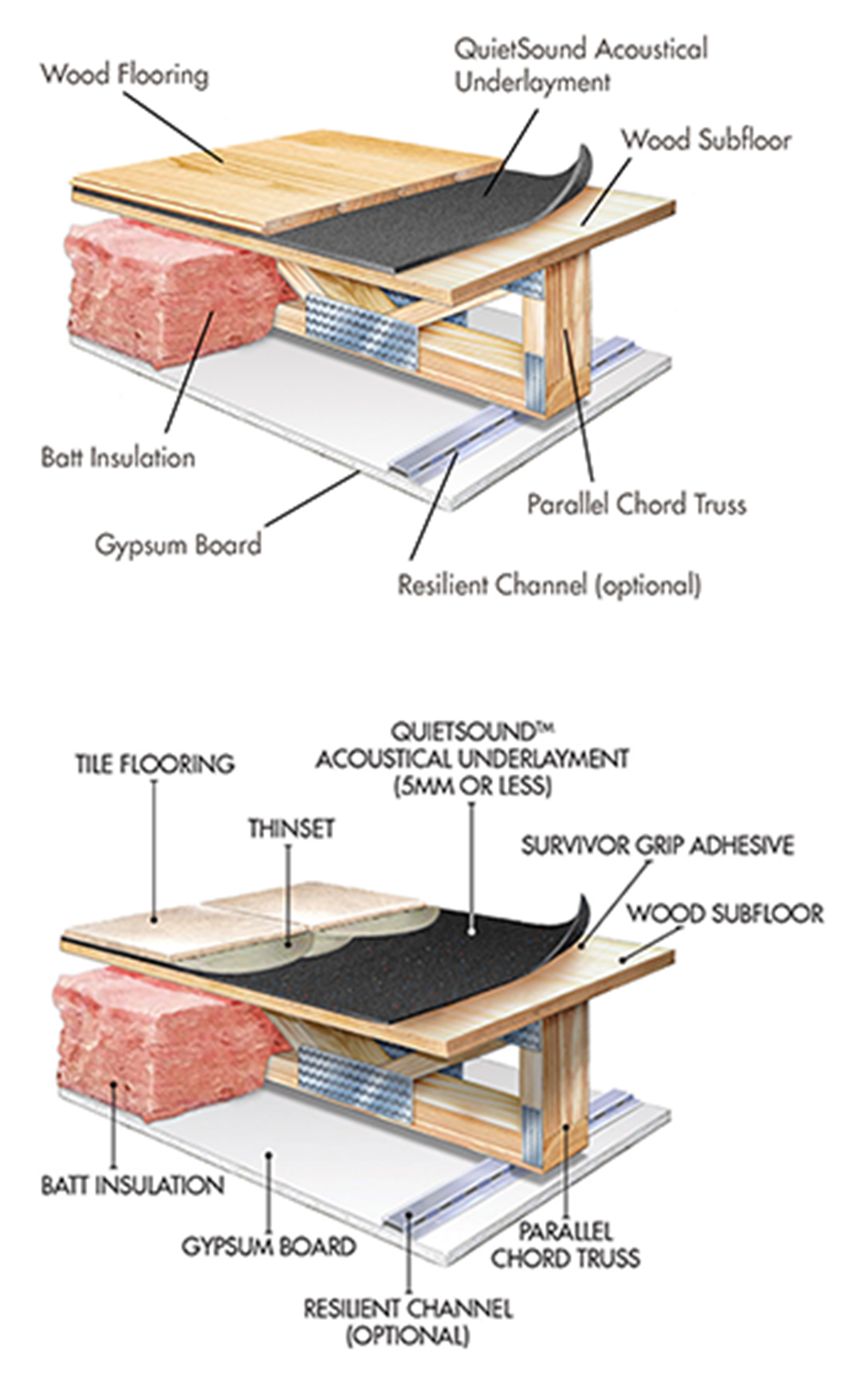 Wood Flooring

QuietSound Acoustical Underlayment

Wood Subfloor

Batt Insulation

Gypsum Board

Parallel Chord Truss

Resilient Channel (optional)

TILE FLOORING

QUIETSOUND™ ACOUSTICAL UNDERLAYMENT (5MM OR LESS)

THINSET

SURVIVOR GRIP ADHESIVE

WOOD SUBFLOOR

BATT INSULATION

GYPSUM BOARD

PARALLEL CHORD TRUSS

RESILIENT CHANNEL (OPTIONAL)